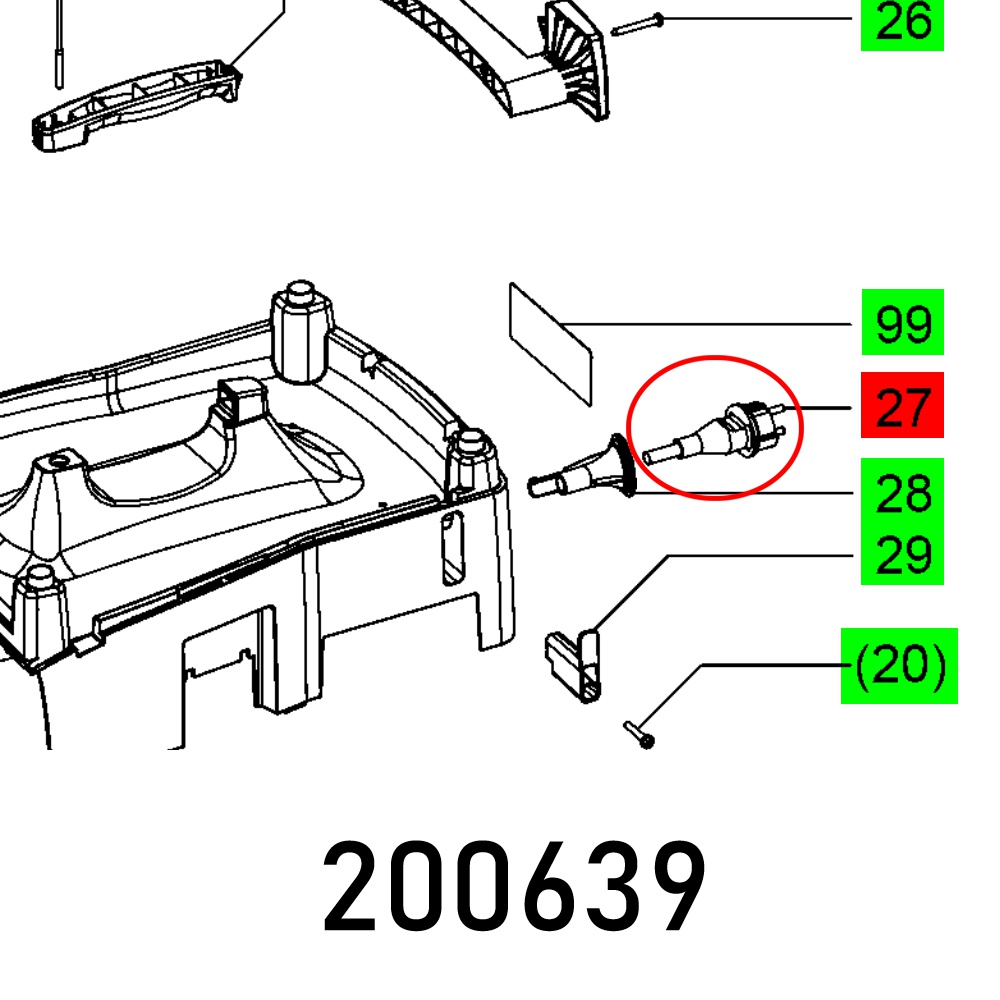 26

99

27

28

29

(20)

200639