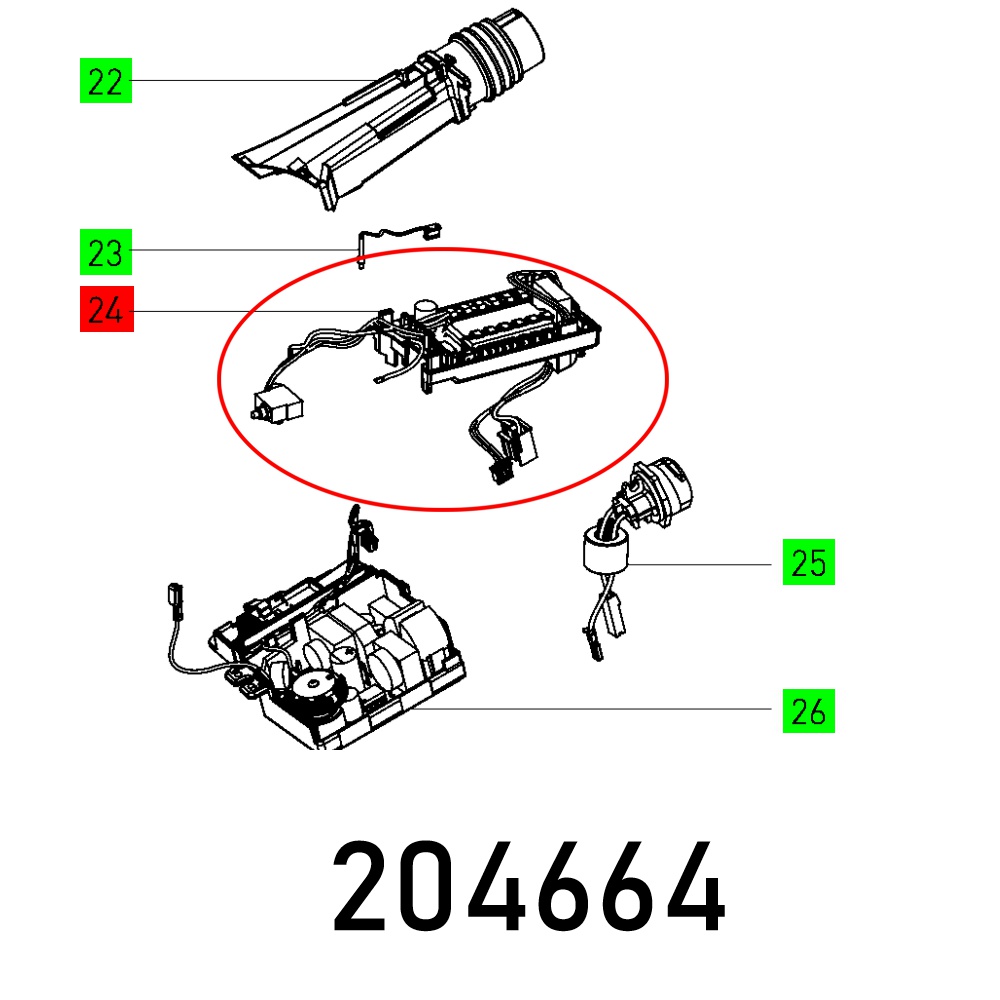 22

23

24

25

26

204664