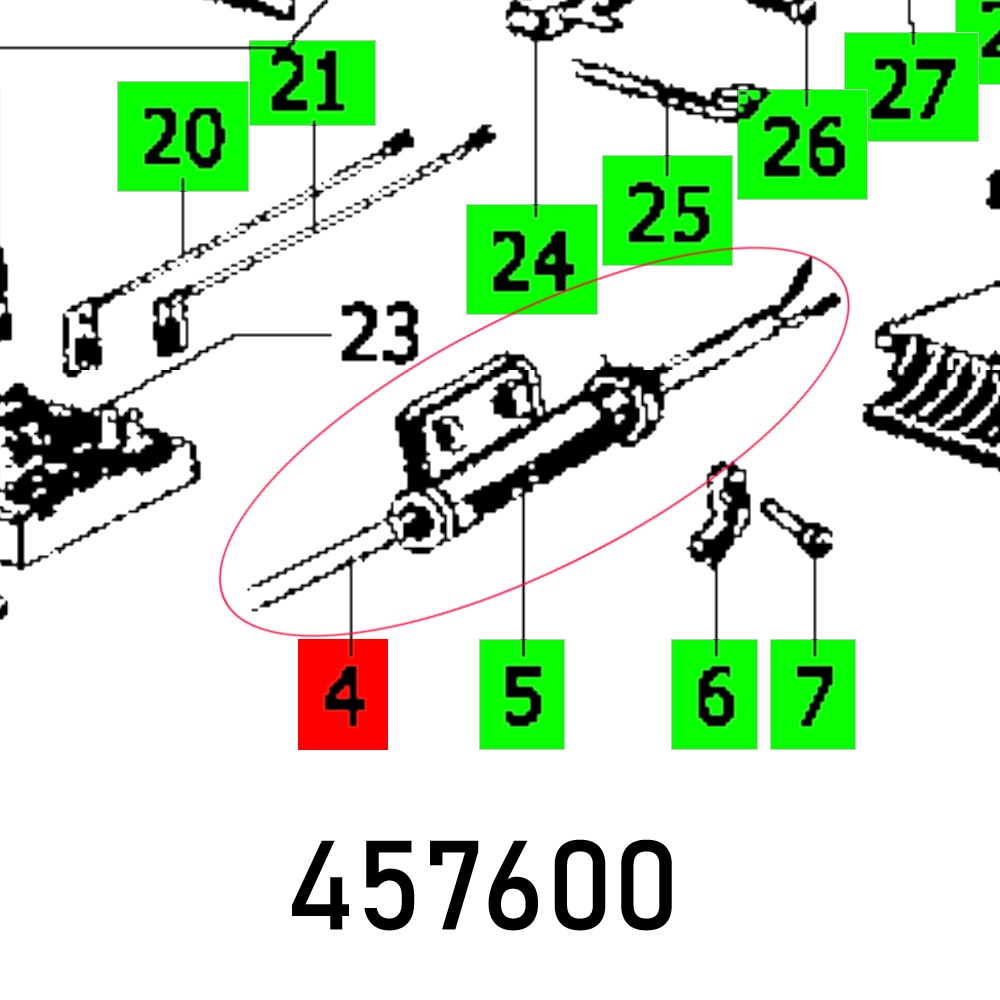 21
20
27
26
25
24
23
4
5
6
7
457600