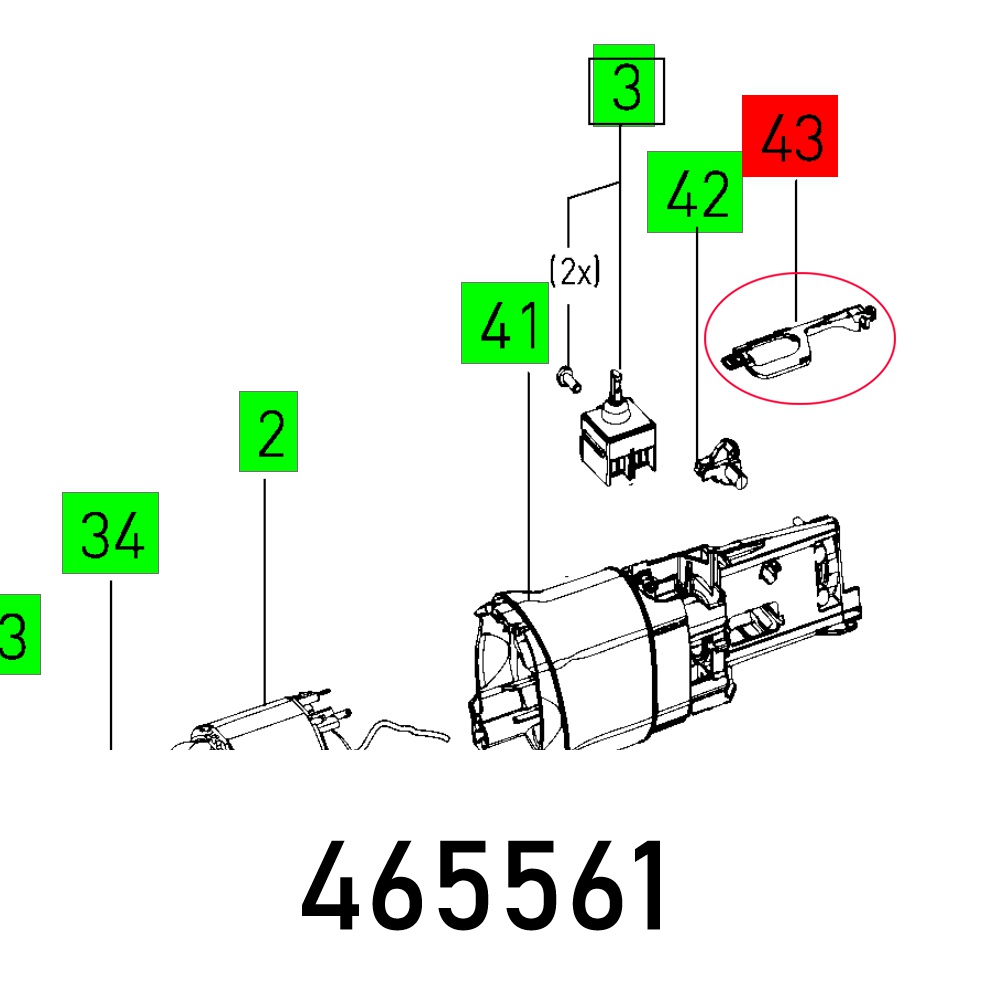 3

43

42

(2x)

41

2

34

3

465561