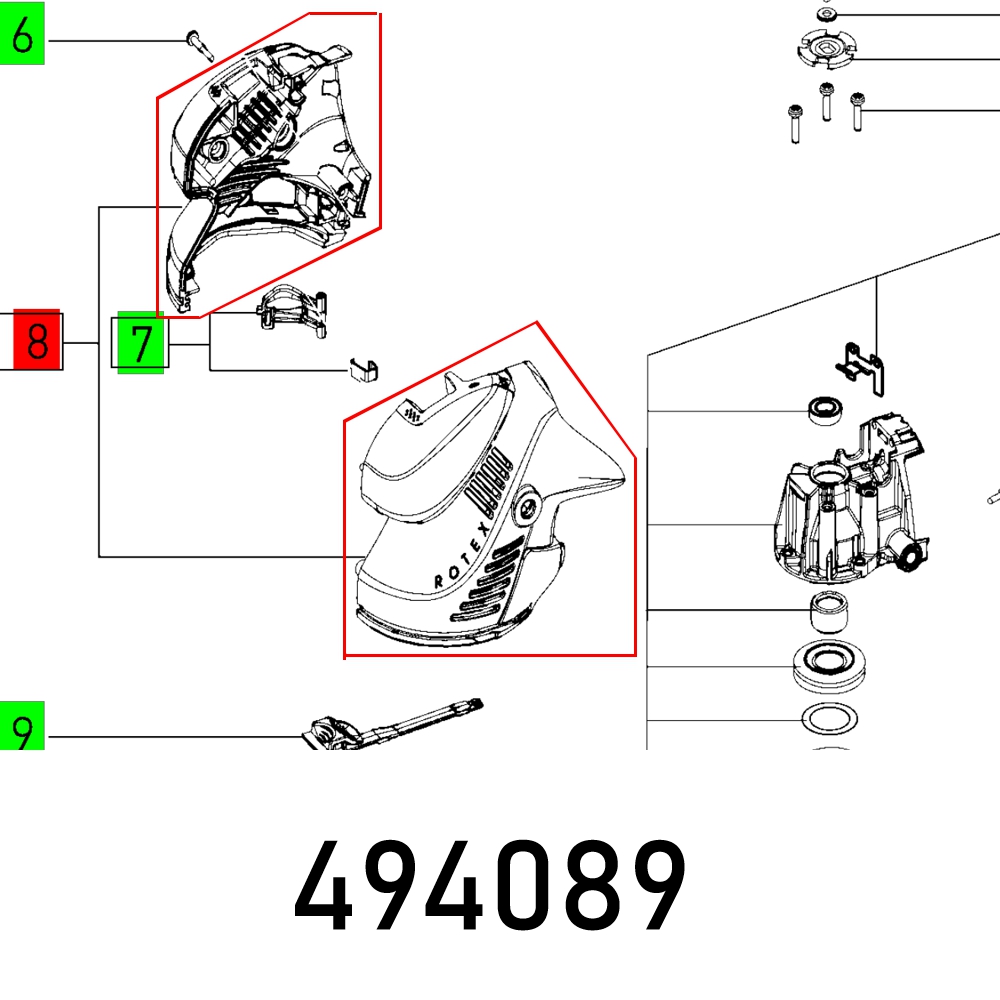 6

8

7

ROTEX

9

494089