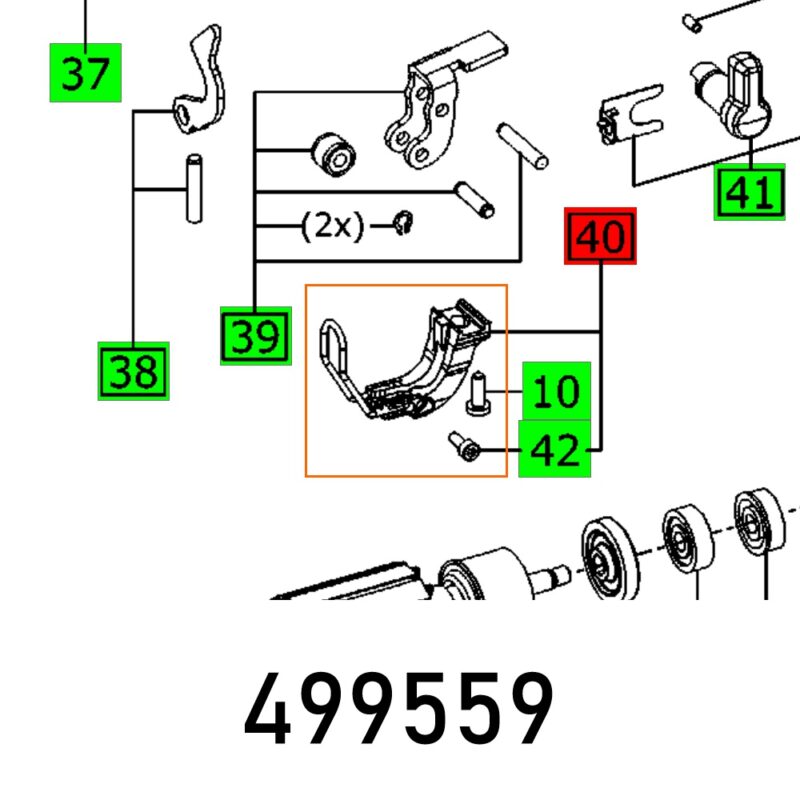 37

41

(2x)

40

39

38

10

42

499559