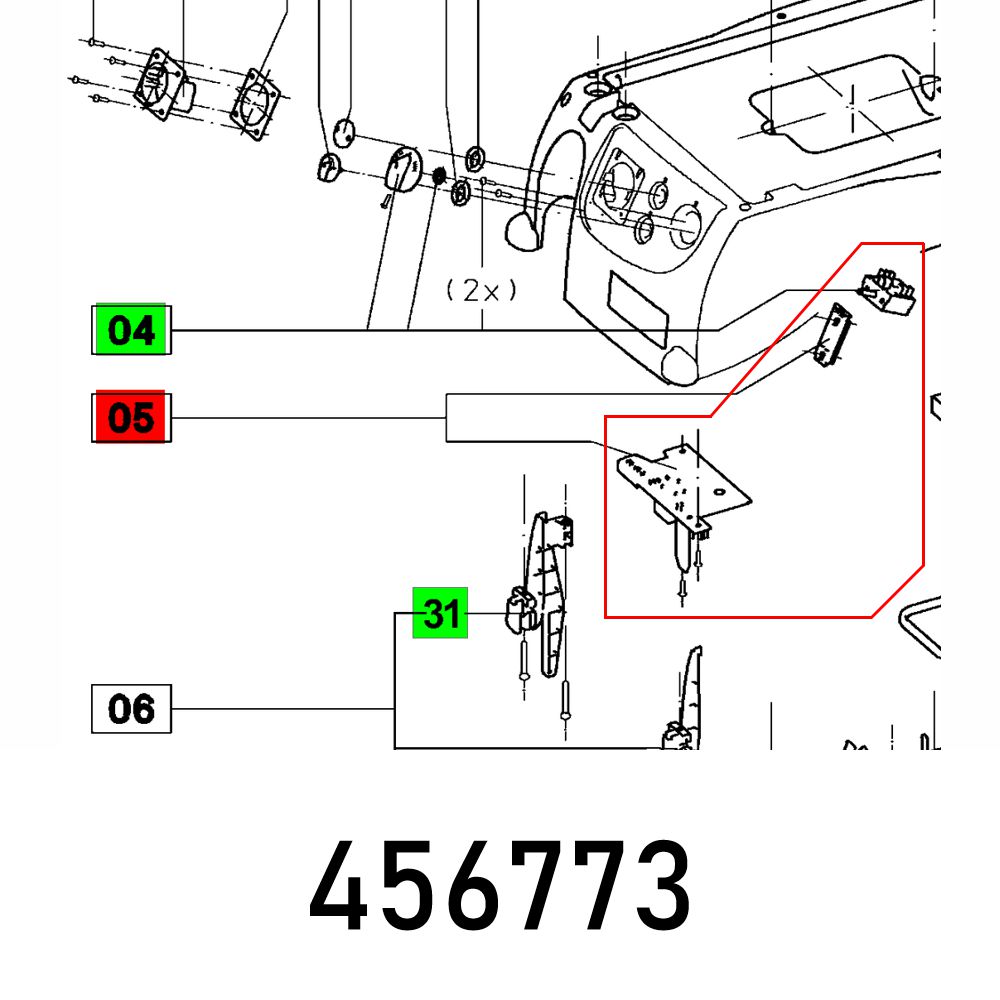 (2x)

04

05

31

06

456773